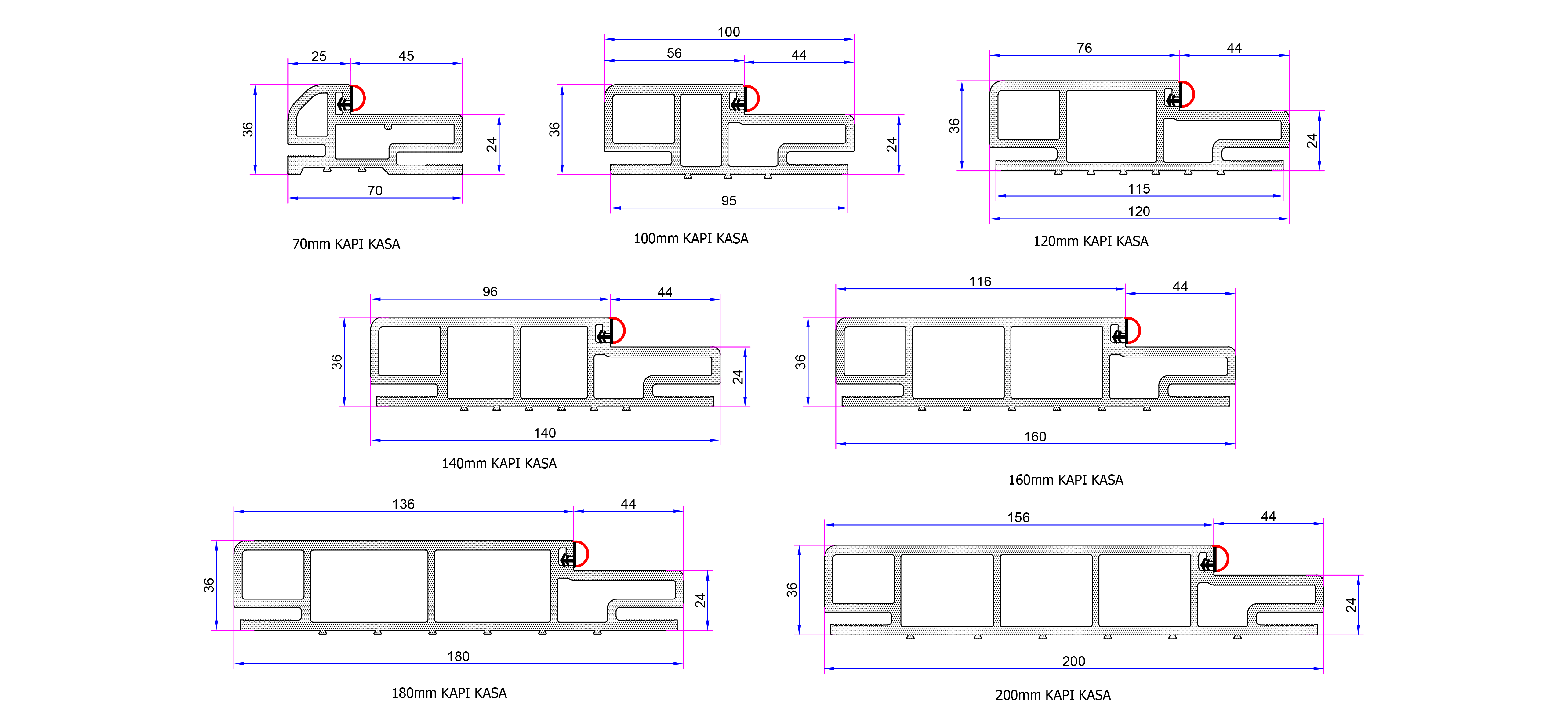 25 45
36
24
70
70mm KAPI KASA

100
56 44
36
24
95
100mm KAPI KASA

76 44
36
24
115
120
120mm KAPI KASA

96 44
36
24
140
140mm KAPI KASA

116 44
36
160
160mm KAPI KASA

136 44
36
24
180
180mm KAPI KASA

156 44
36
24
200
200mm KAPI KASA